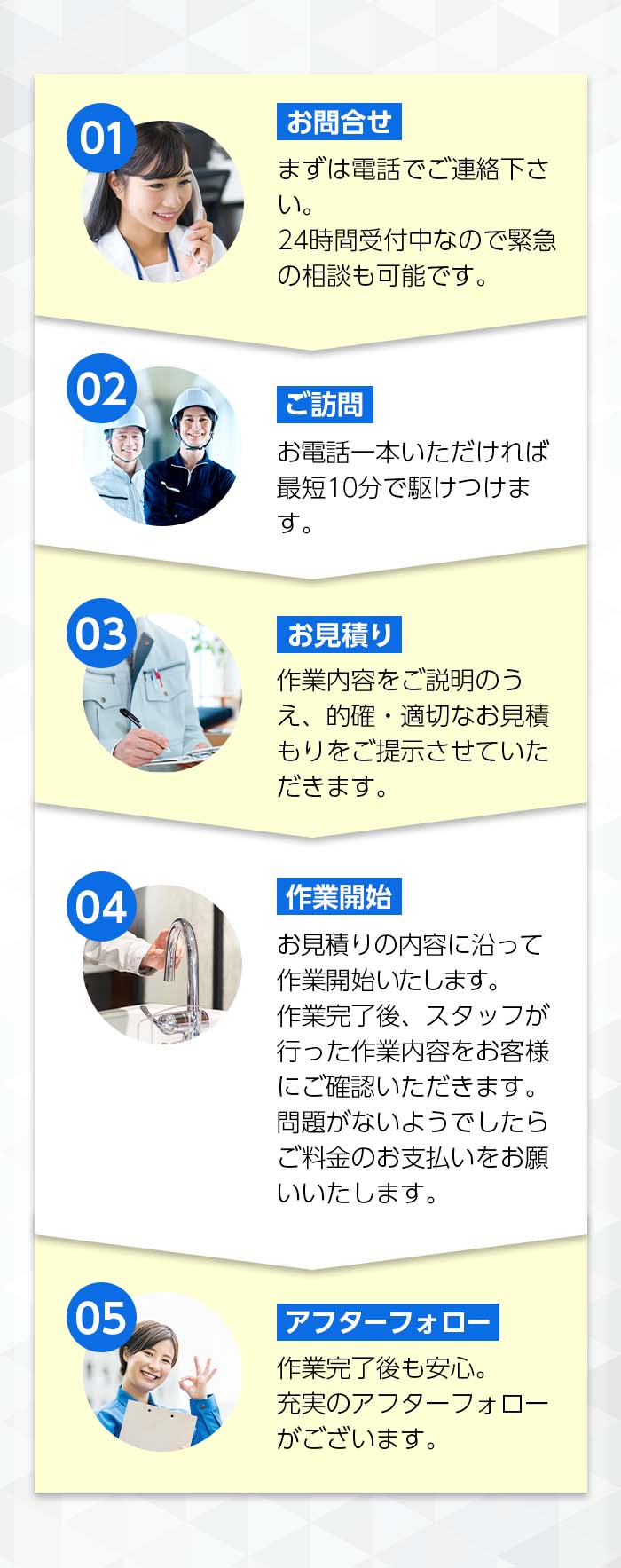 01

お問合せ

まずは電話でご連絡下さい。
24時間受付中なので緊急の相談も可能です。

02

ご訪問

お電話一本いただければ最短10分で駆けつけます。

03

お見積り

作業内容をご説明のうえ、的確・適切なお見積もりをご提示させていただきます。

04

作業開始

お見積りの内容に沿って作業開始いたします。
作業完了後、スタッフが行った作業内容をお客様にご確認いただきます。
問題がないようでしたらご料金のお支払いをお願いいたします。

05

アフターフォロー

作業完了後も安心。
充実のアフターフォローがございます。